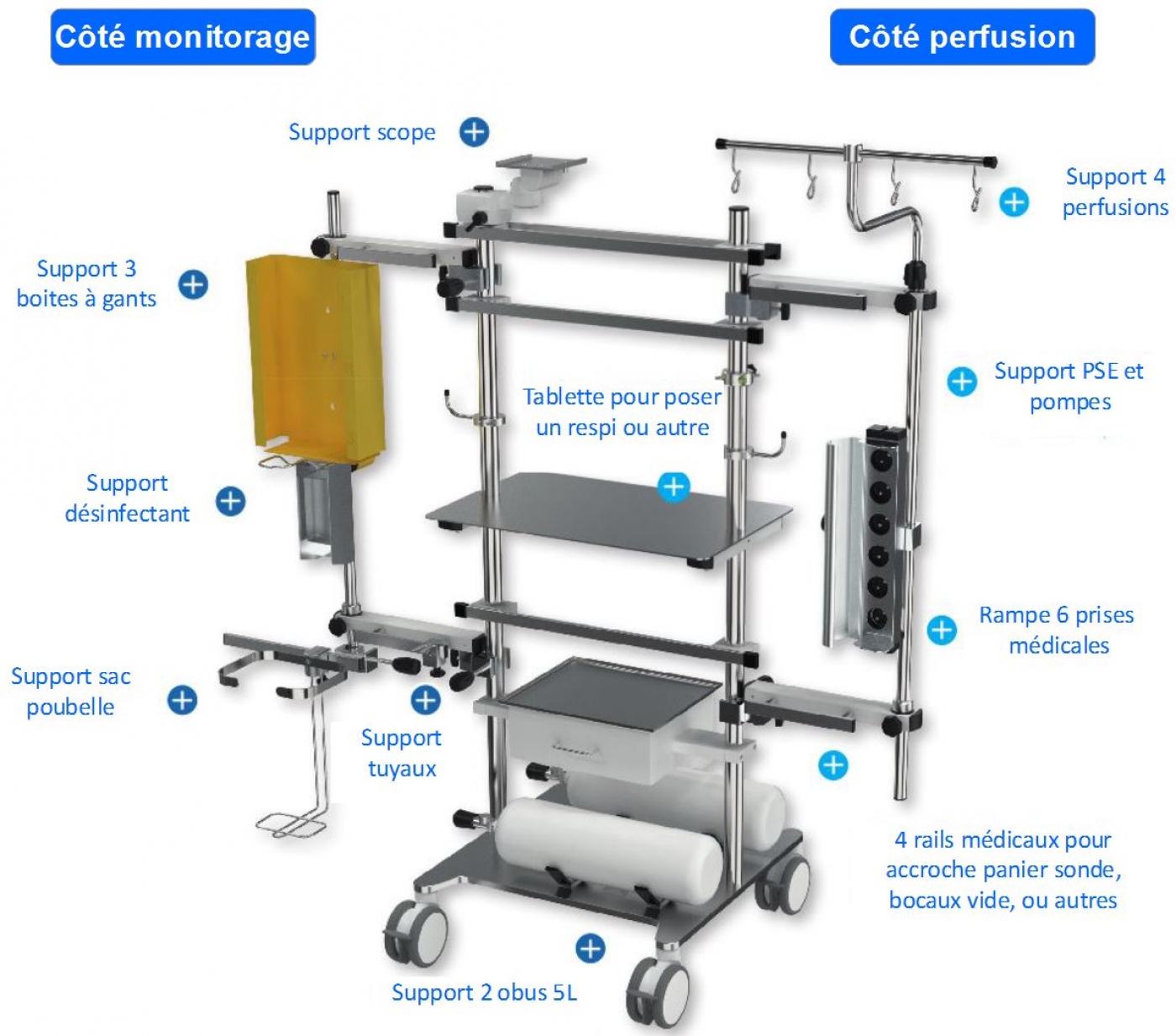 Côté monitorage

Côté perfusion

Support scope

Support 4 perfusions

Support 3 boites à gants

Support PSE et pompes

Tablette pour poser un respi ou autre

Support désinfectant

Rampe 6 prises médicales

Support sac poubelle

Support tuyaux

4 rails médicaux pour accroche panier sonde, bocaux vide, ou autres

Support 2 obus 5L